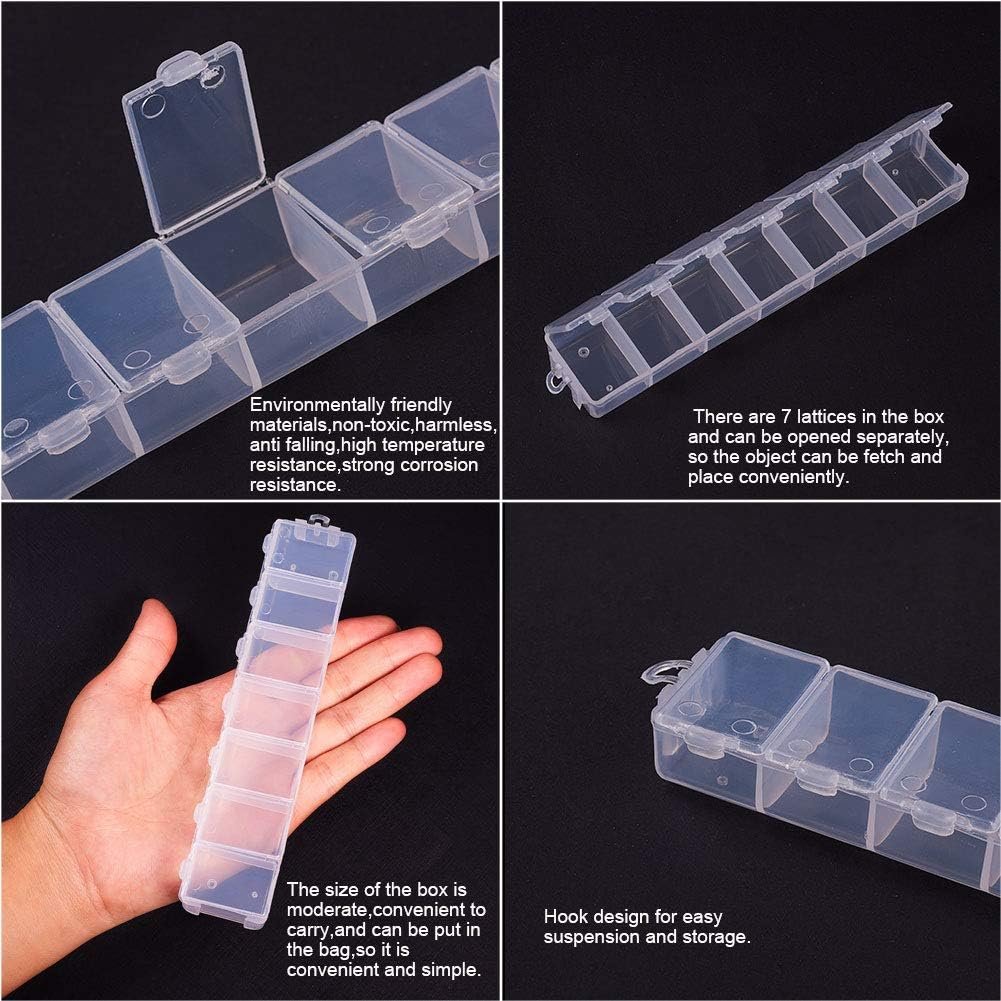 Environmentally friendly materials,non-toxic,harmless, anti falling,high temperature resistance,strong corrosion resistance.

There are 7 lattices in the box and can be opened separately, so the object can be fetch and place conveniently.

The size of the box is moderate,convenient to carry,and can be put in the bag,so it is convenient and simple.

Hook design for easy suspension and storage.