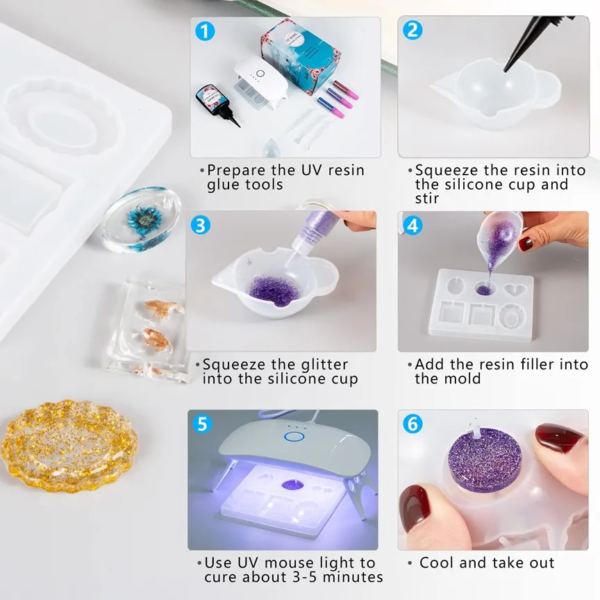 1

•Prepare the UV resin glue tools

2

•Squeeze the resin into the silicone cup and stir

3

•Squeeze the glitter into the silicone cup

4

•Add the resin filler into the mold

5

•Use UV mouse light to cure about 3-5 minutes

6

• Cool and take out